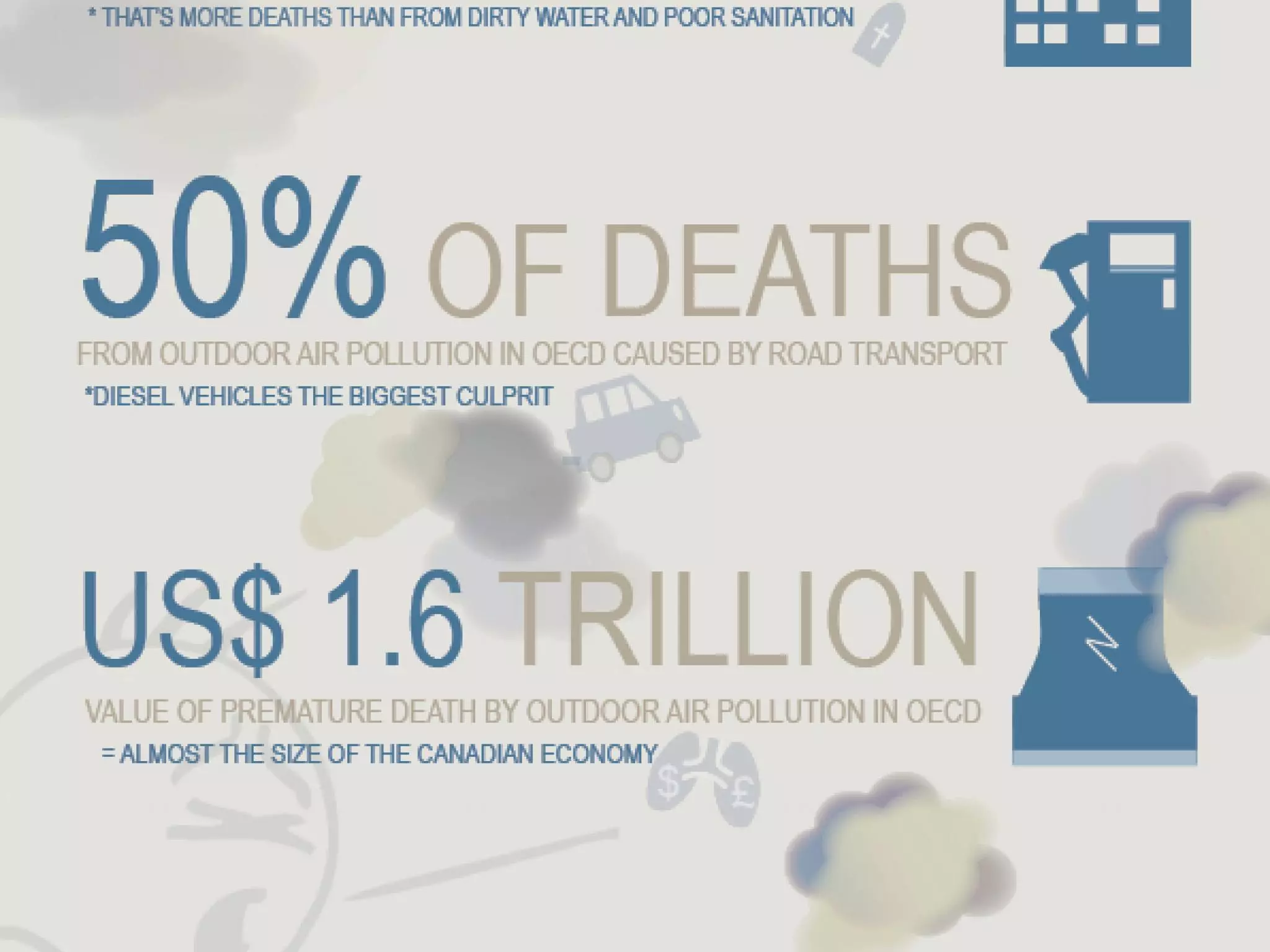 * THAT'S MORE DEATHS THAN FROM DIRTY WATER AND POOR SANITATION

50% OF DEATHS

FROM OUTDOOR AIR POLLUTION IN OECD CAUSED BY ROAD TRANSPORT

*DIESEL VEHICLES THE BIGGEST CULPRIT

US$ 1.6 TRILLION

VALUE OF PREMATURE DEATH BY OUTDOOR AIR POLLUTION IN OECD

= ALMOST THE SIZE OF THE CANADIAN ECONOMY

$ £